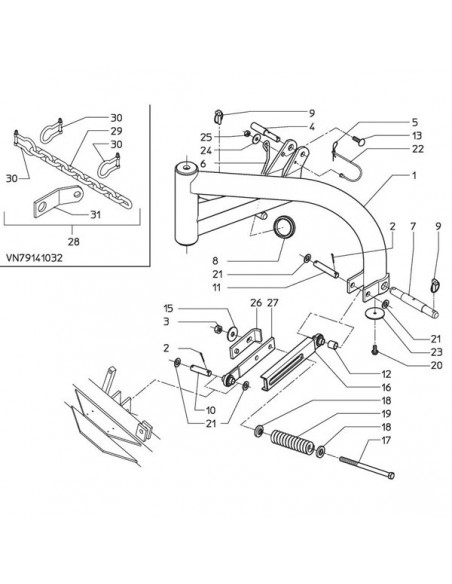 30
29
30
30
31
28
VN79141032

9
4
25
24
6
5
13
22
1
2
7
9
8
21
11
21
23
20
15
3
26
27
2
12
16
10
21
18
19
18
17