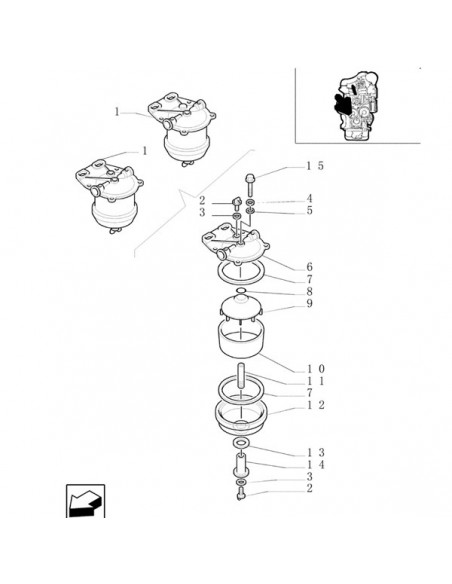 1
1
15
2
4
3
5
6
7
8
9
10
11
7
12
13
14
3
2